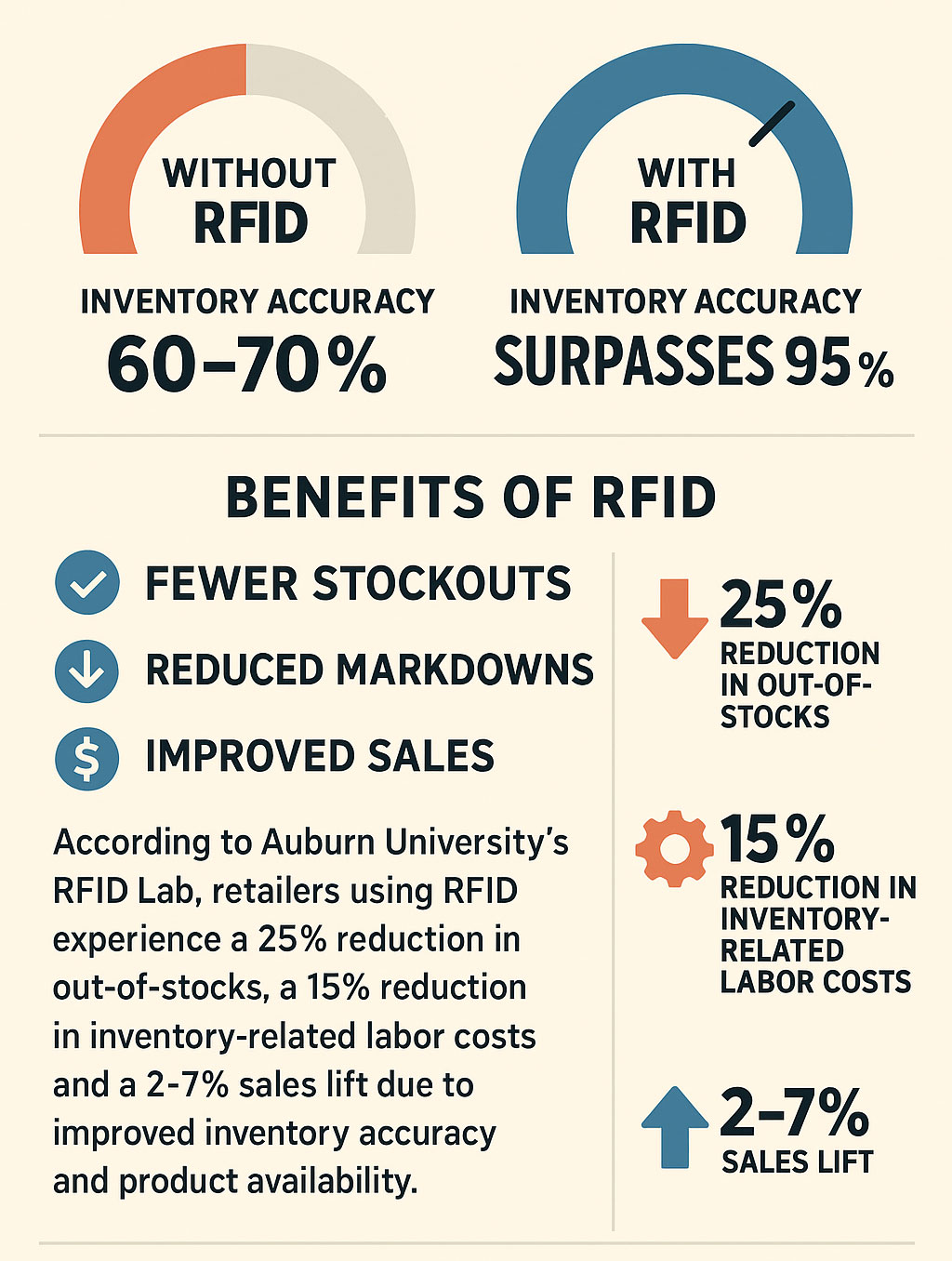 WITHOUT RFID

INVENTORY ACCURACY
60–70%

WITH RFID

INVENTORY ACCURACY
SURPASSES 95%

BENEFITS OF RFID

FEWER STOCKOUTS

REDUCED MARKDOWNS

IMPROVED SALES

According to Auburn University's RFID Lab, retailers using RFID experience a 25% reduction in out-of-stocks, a 15% reduction in inventory-related labor costs and a 2-7% sales lift due to improved inventory accuracy and product availability.

25%
REDUCTION IN OUT-OF-STOCKS

15%
REDUCTION IN INVENTORY-RELATED LABOR COSTS

2–7%
SALES LIFT