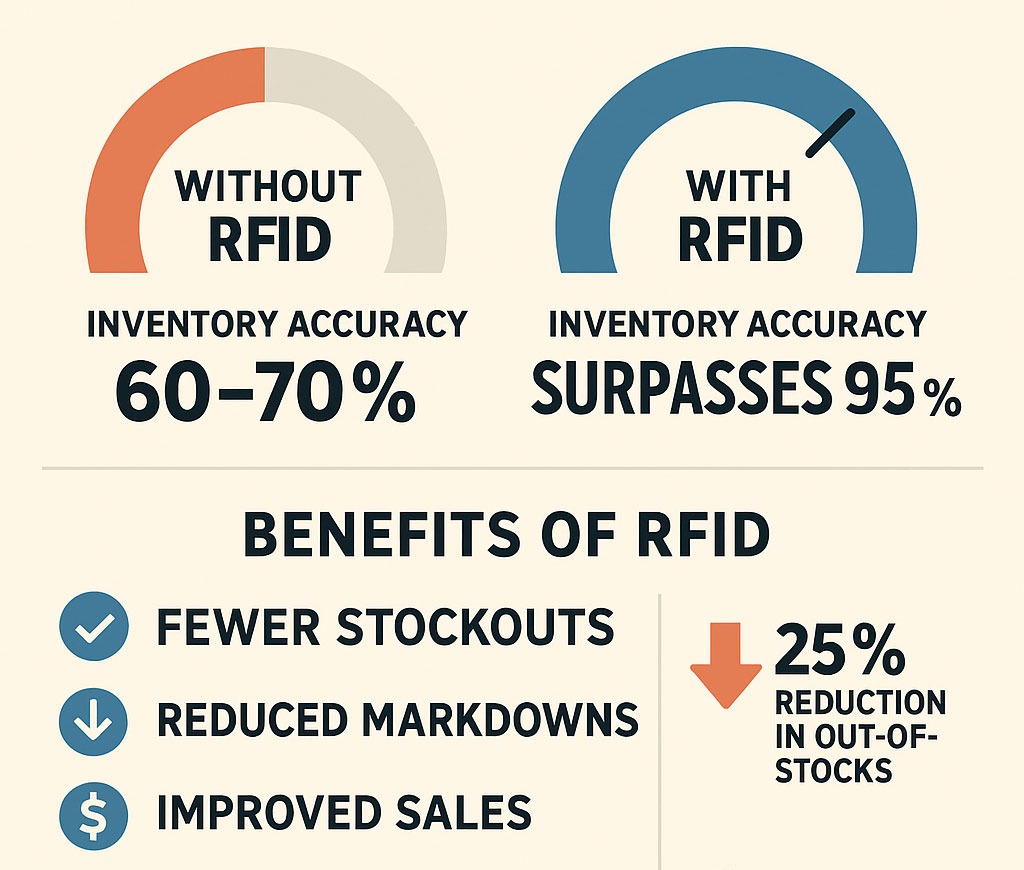 WITHOUT RFID

INVENTORY ACCURACY
60–70%

WITH RFID

INVENTORY ACCURACY
SURPASSES 95%

BENEFITS OF RFID

FEWER STOCKOUTS

REDUCED MARKDOWNS

$ IMPROVED SALES

25%
REDUCTION IN OUT-OF-STOCKS